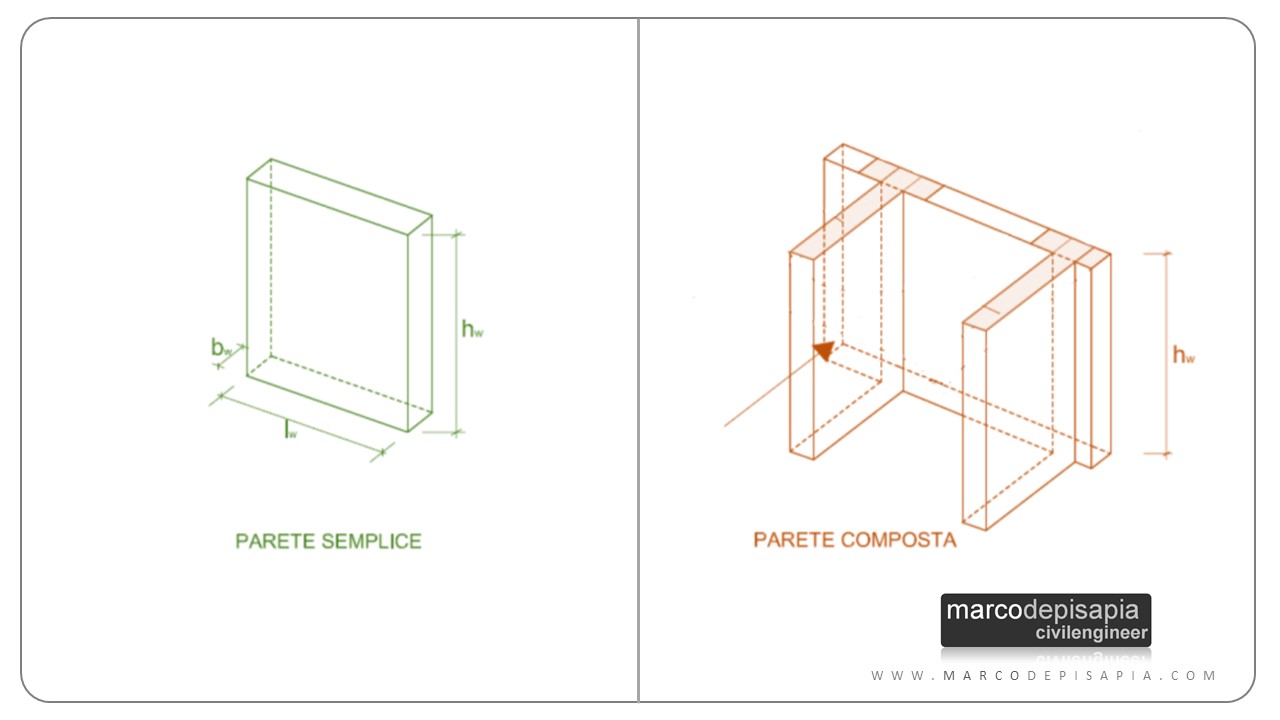 $b_w$

$h_w$

$l_w$

PARETE SEMPLICE

$h_w$

PARETE COMPOSTA

marcodepisapia
civilengineer

WWW.MARCODEPISAPIA.COM